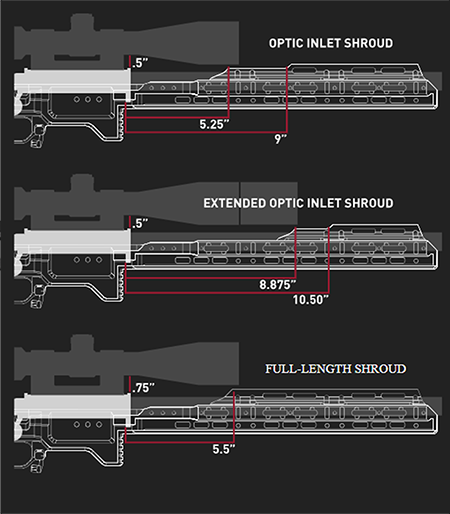 OPTIC INLET SHROUD

.5"

5.25"

9"

EXTENDED OPTIC INLET SHROUD

.5"

8.875"

10.50"

FULL-LENGTH SHROUD

.75"

5.5"