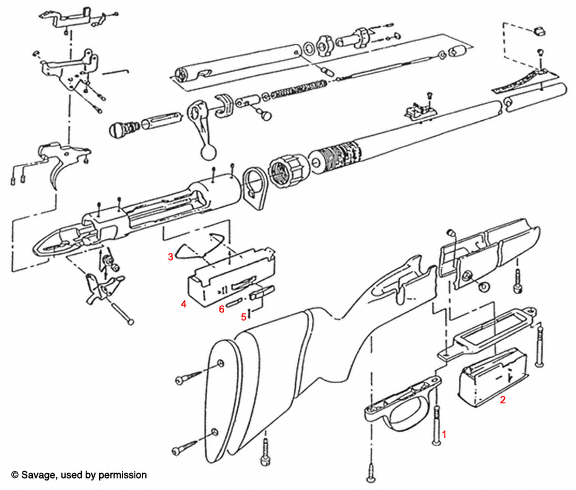 3

4

6

5

2

1

© Savage, used by permission