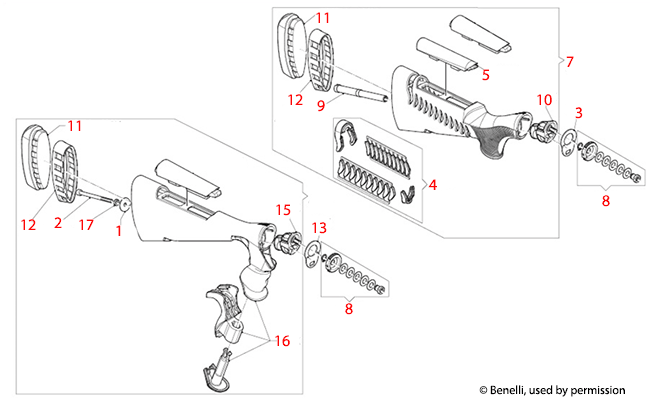 11
12
9
5
7
10
3
4
8
11
12
2
17
1
15
13
8
16
© Benelli, used by permission